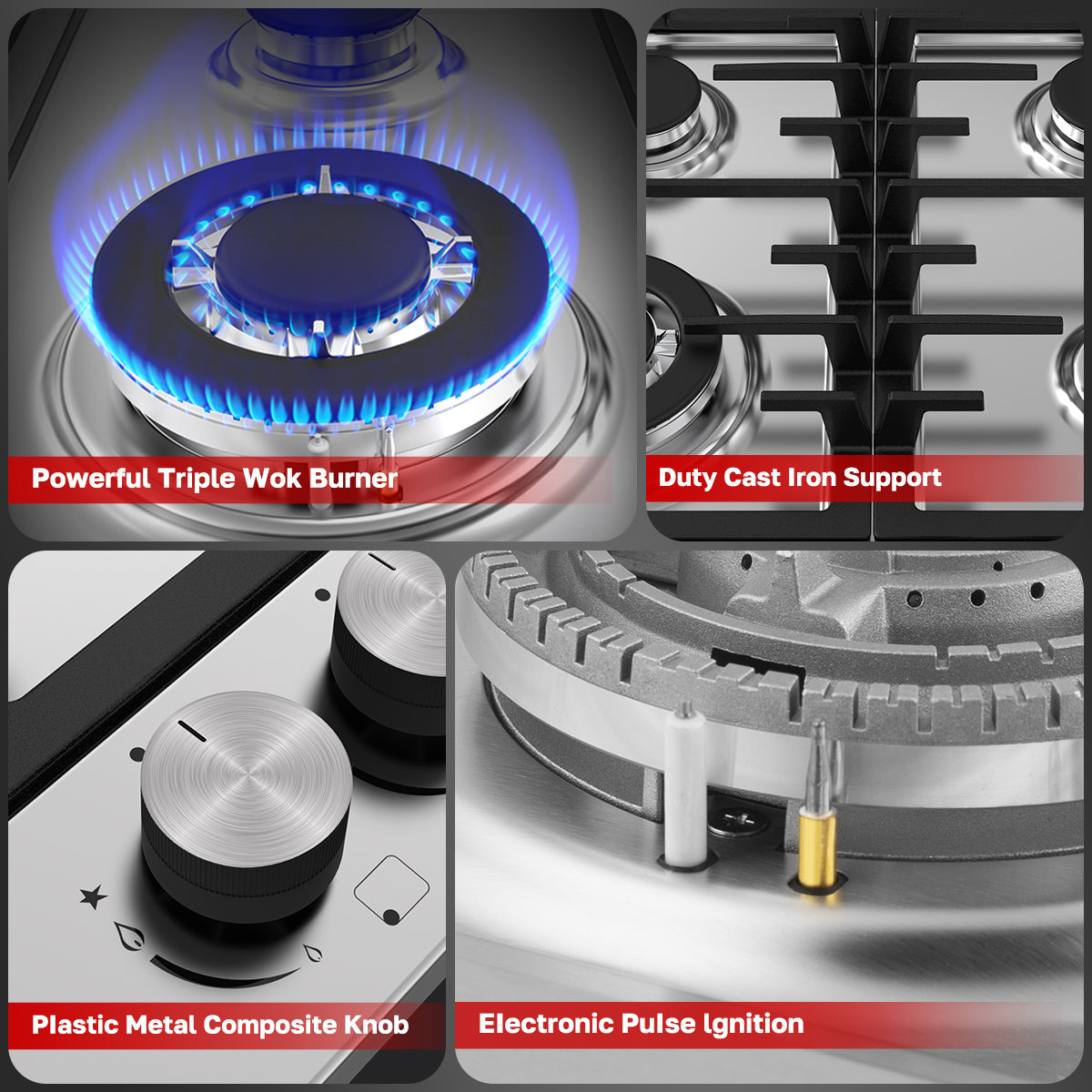 Powerful Triple Wok Burner

Duty Cast Iron Support

Plastic Metal Composite Knob

Electronic Pulse Ignition